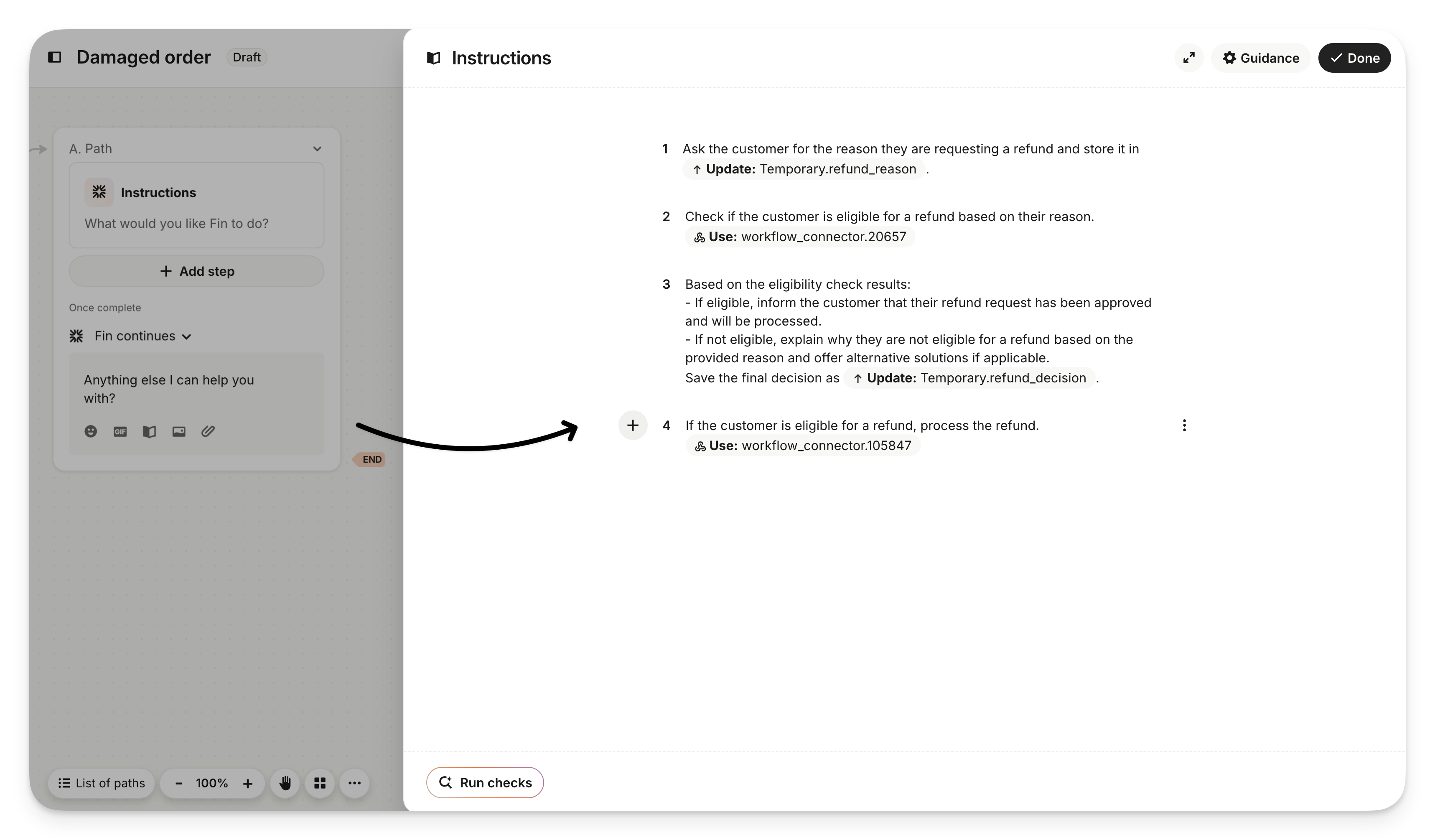 Damaged order Draft

A. Path

Instructions

What would you like Fin to do?

+ Add step

Once complete

Fin continues

Anything else I can help you with?

GIF

END

List of paths - 100% +

Instructions

Guidance Done

1 Ask the customer for the reason they are requesting a refund and store it in ↑ Update: Temporary.refund_reason .

2 Check if the customer is eligible for a refund based on their reason. Use: workflow_connector.20657

3 Based on the eligibility check results:
- If eligible, inform the customer that their refund request has been approved and will be processed.
- If not eligible, explain why they are not eligible for a refund based on the provided reason and offer alternative solutions if applicable.
Save the final decision as ↑ Update: Temporary.refund_decision .

+ 4 If the customer is eligible for a refund, process the refund. Use: workflow_connector.105847

Run checks